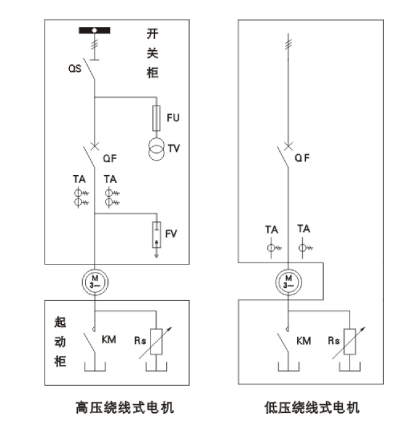 开关柜

QS

FU

TV

QF

TA TA

FV

M
3~

起动柜

KM

Rs

高压绕线式电机

QF

TA TA

M
3~

KM

Rs

低压绕线式电机